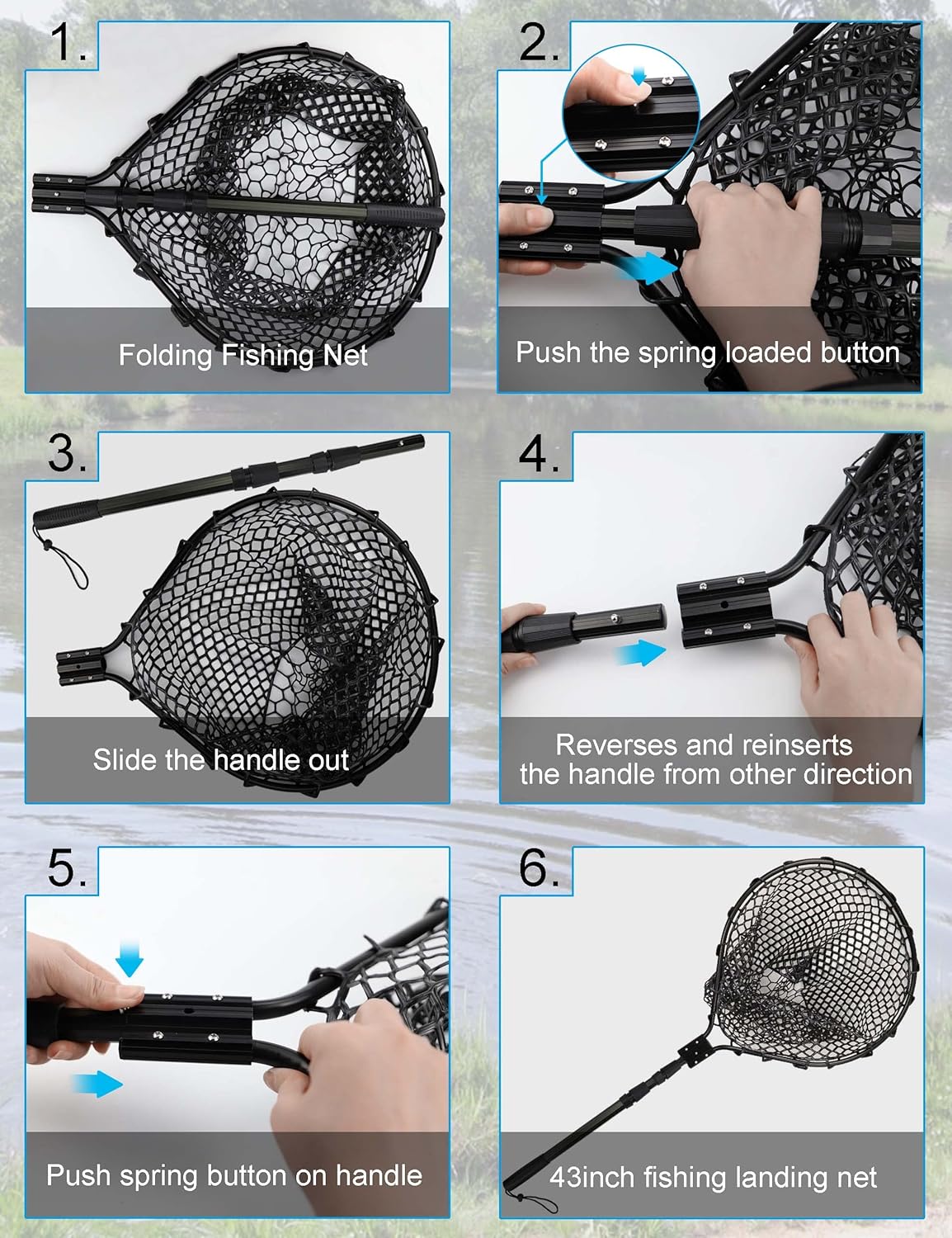 1.

Folding Fishing Net

2.

Push the spring loaded button

3.

Slide the handle out

4.

Reverses and reinserts the handle from other direction

5.

Push spring button on handle

6.

43inch fishing landing net